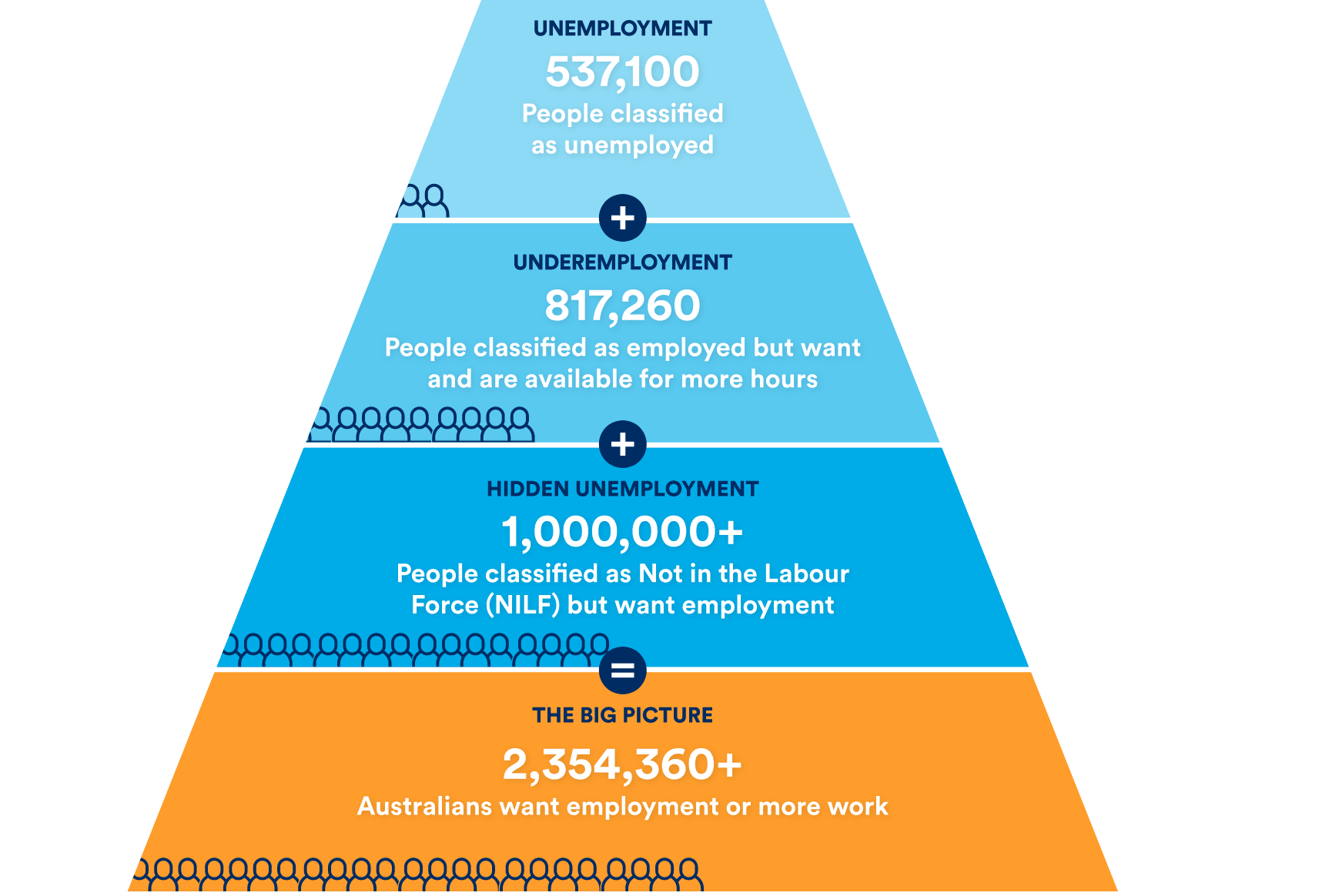 UNEMPLOYMENT
537,100
People classified as unemployed

+

UNDEREMPLOYMENT
817,260
People classified as employed but want and are available for more hours

+

HIDDEN UNEMPLOYMENT
1,000,000+
People classified as Not in the Labour Force (NILF) but want employment

=

THE BIG PICTURE
2,354,360+
Australians want employment or more work