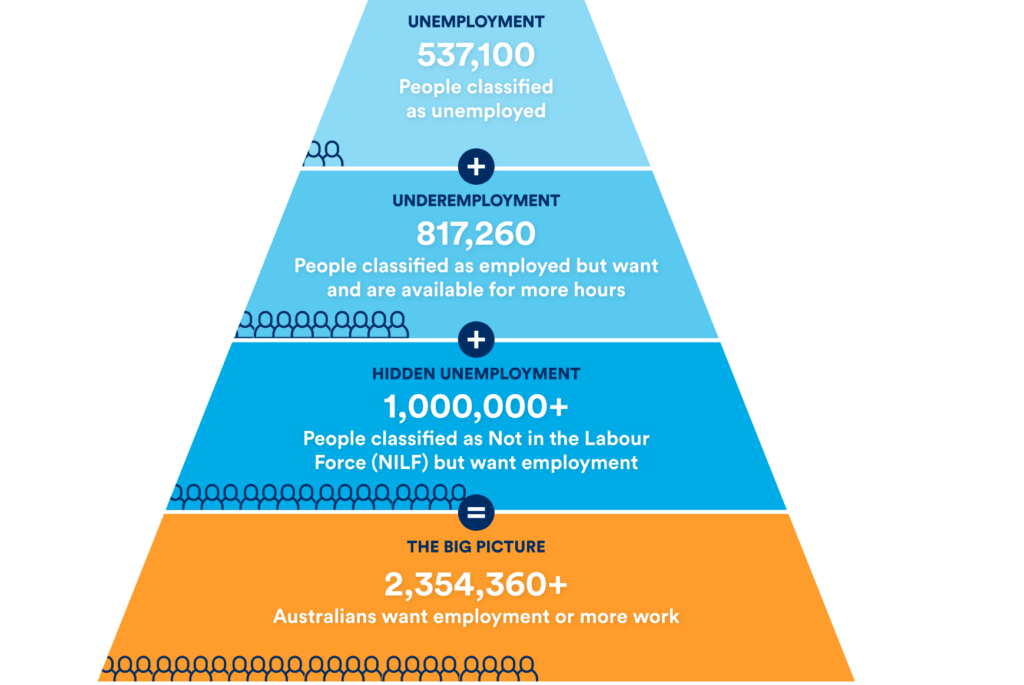 UNEMPLOYMENT
537,100
People classified as unemployed

+

UNDEREMPLOYMENT
817,260
People classified as employed but want and are available for more hours

+

HIDDEN UNEMPLOYMENT
1,000,000+
People classified as Not in the Labour Force (NILF) but want employment

=

THE BIG PICTURE
2,354,360+
Australians want employment or more work